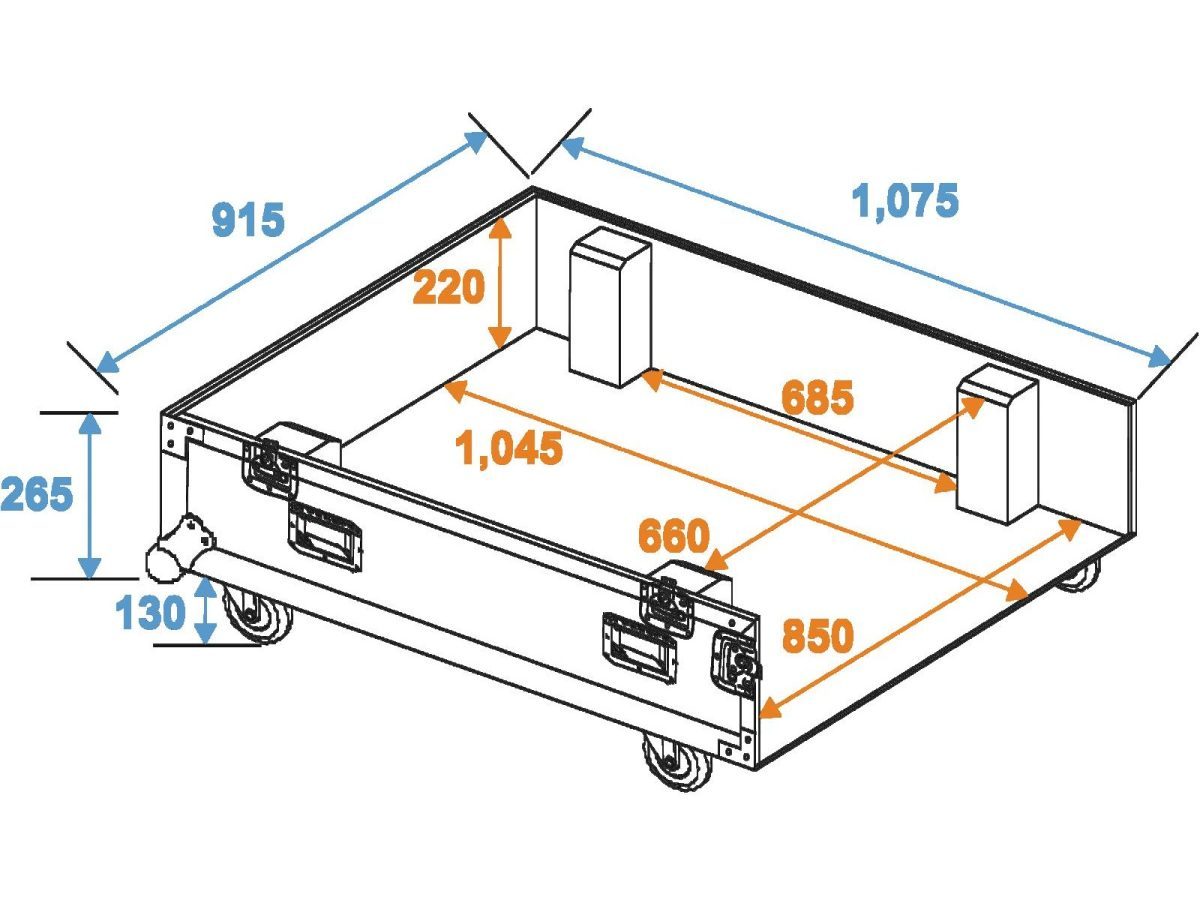 915
1,075
220
685
1,045
265
660
130
850