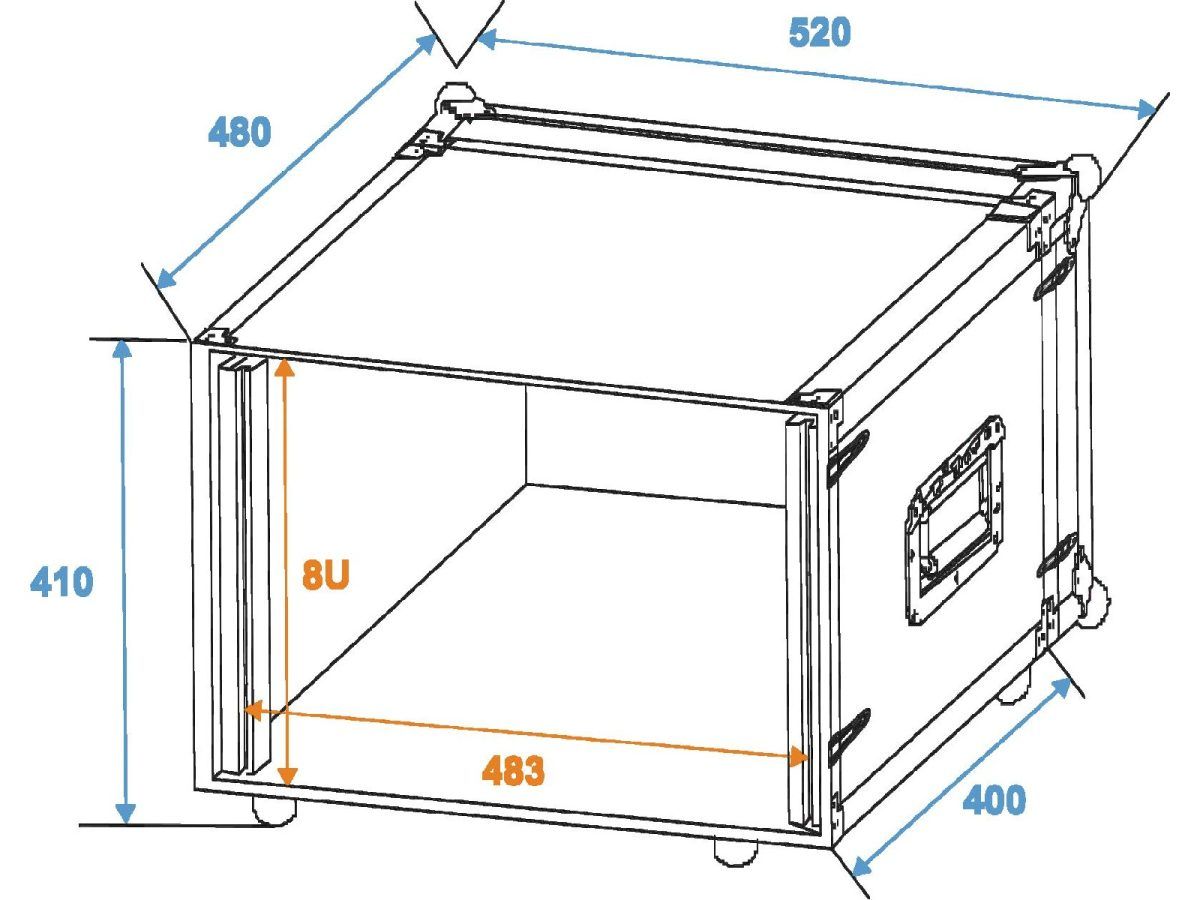 520

480

410

8U

483

400