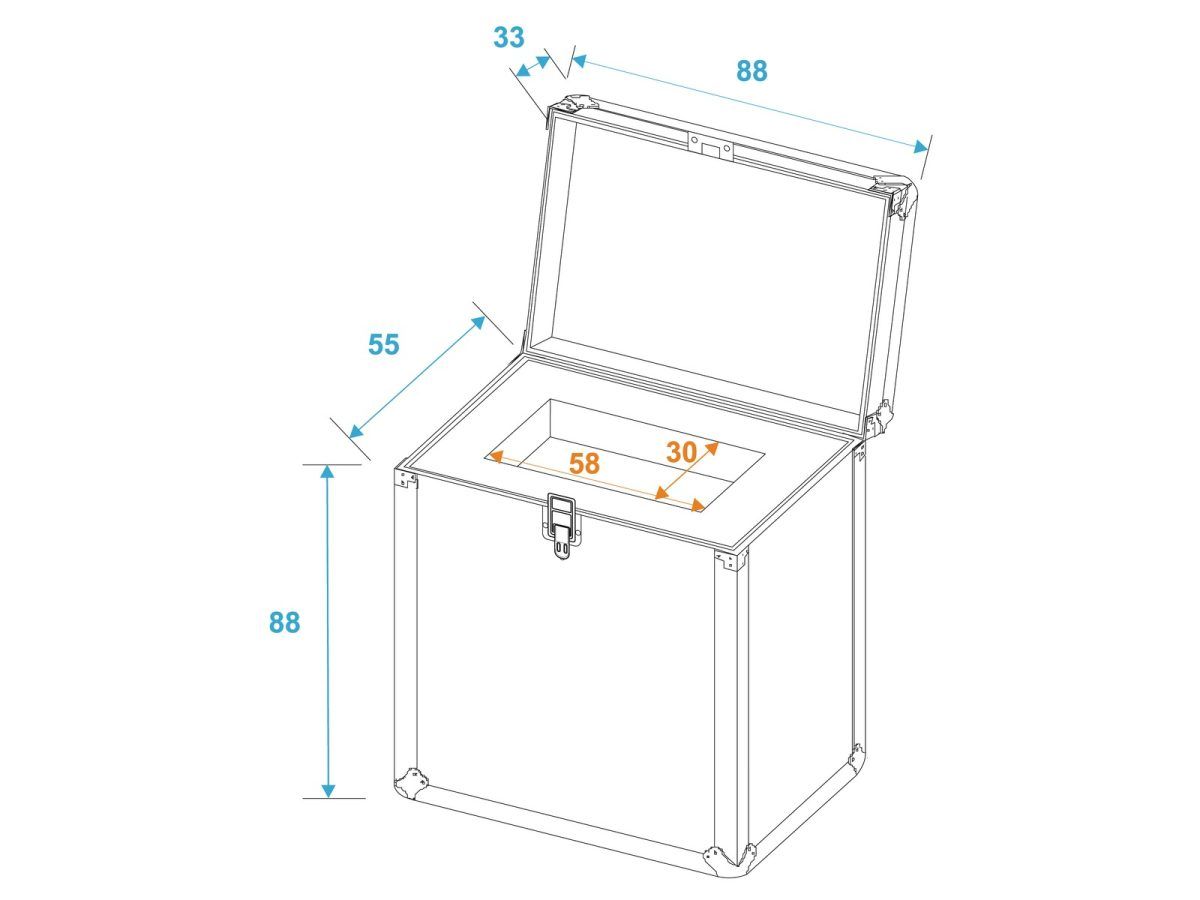 33
88
55
58
30
88