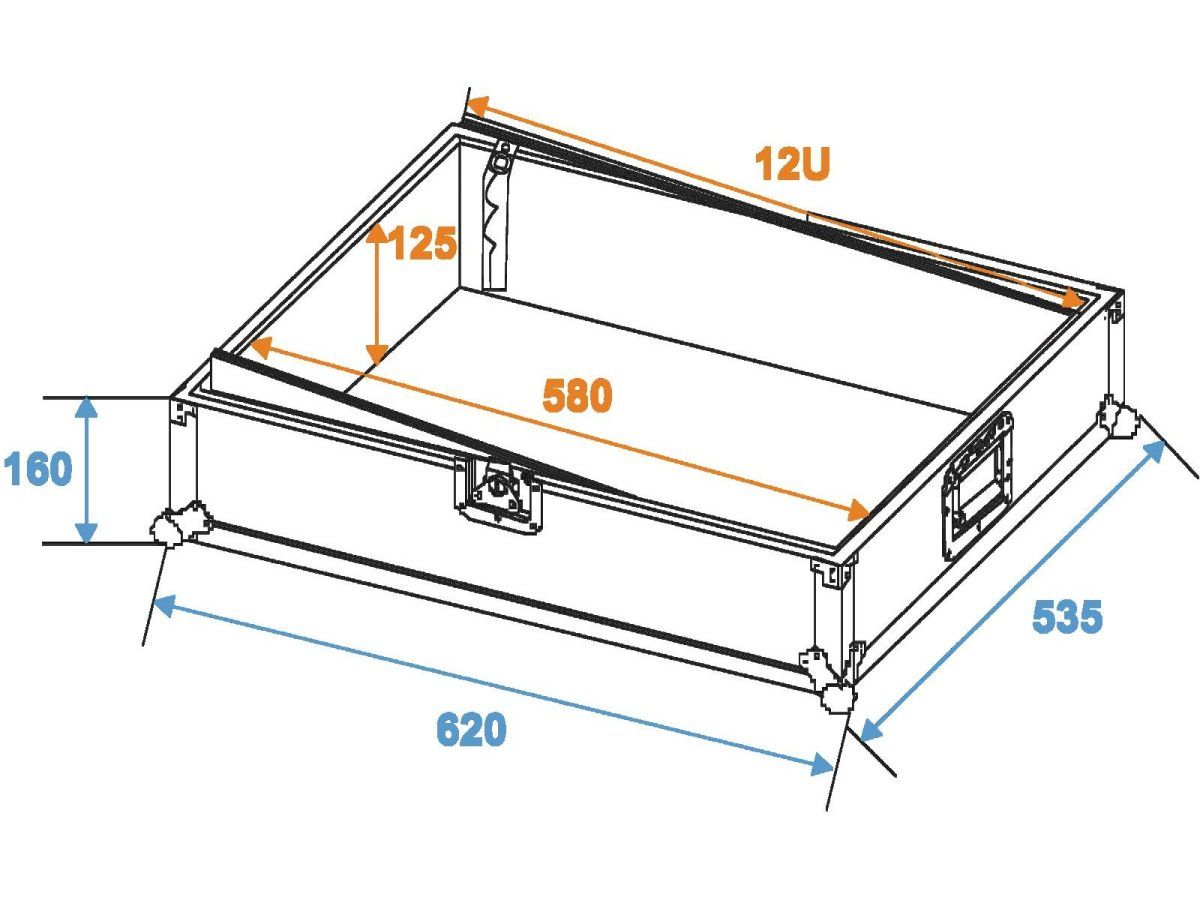 12U
125
580
160
535
620