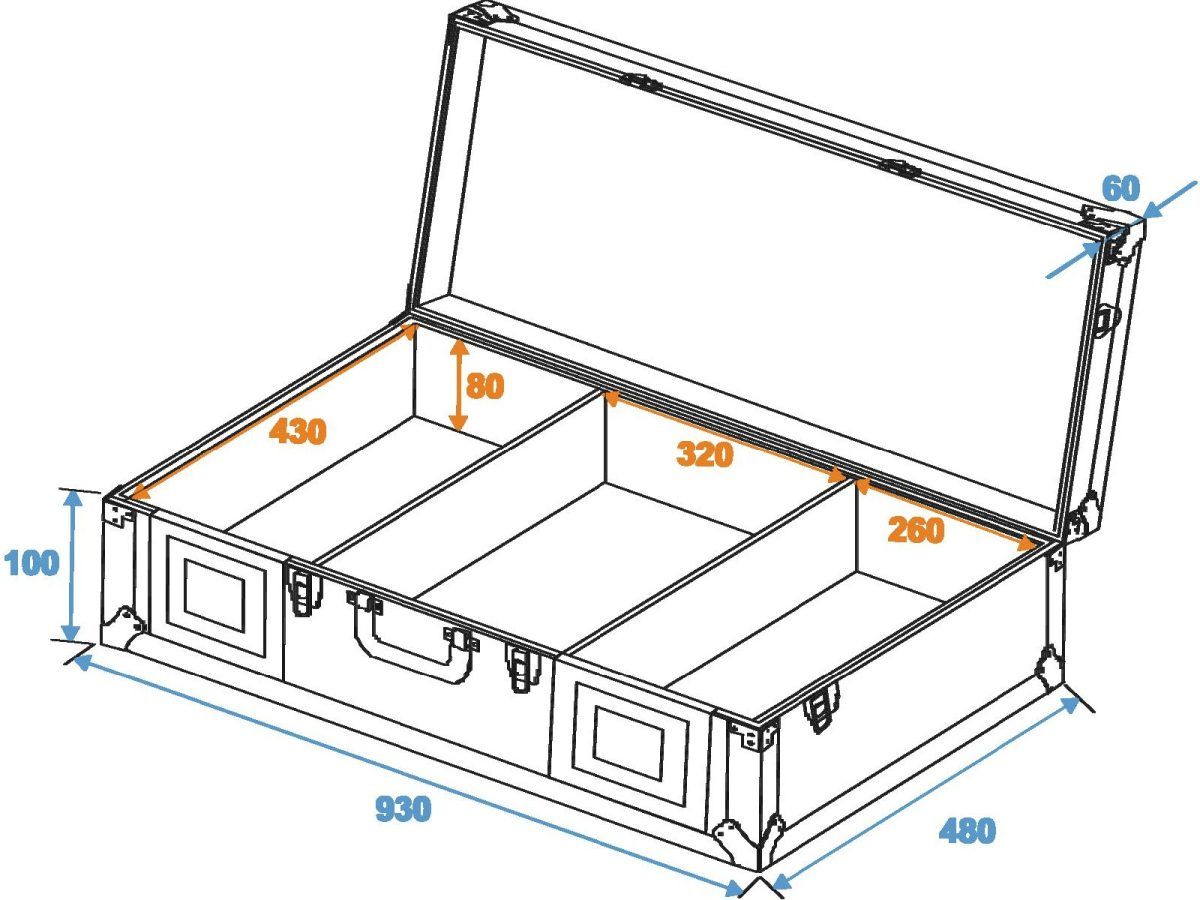 60
80
430
320
260
100
930
480