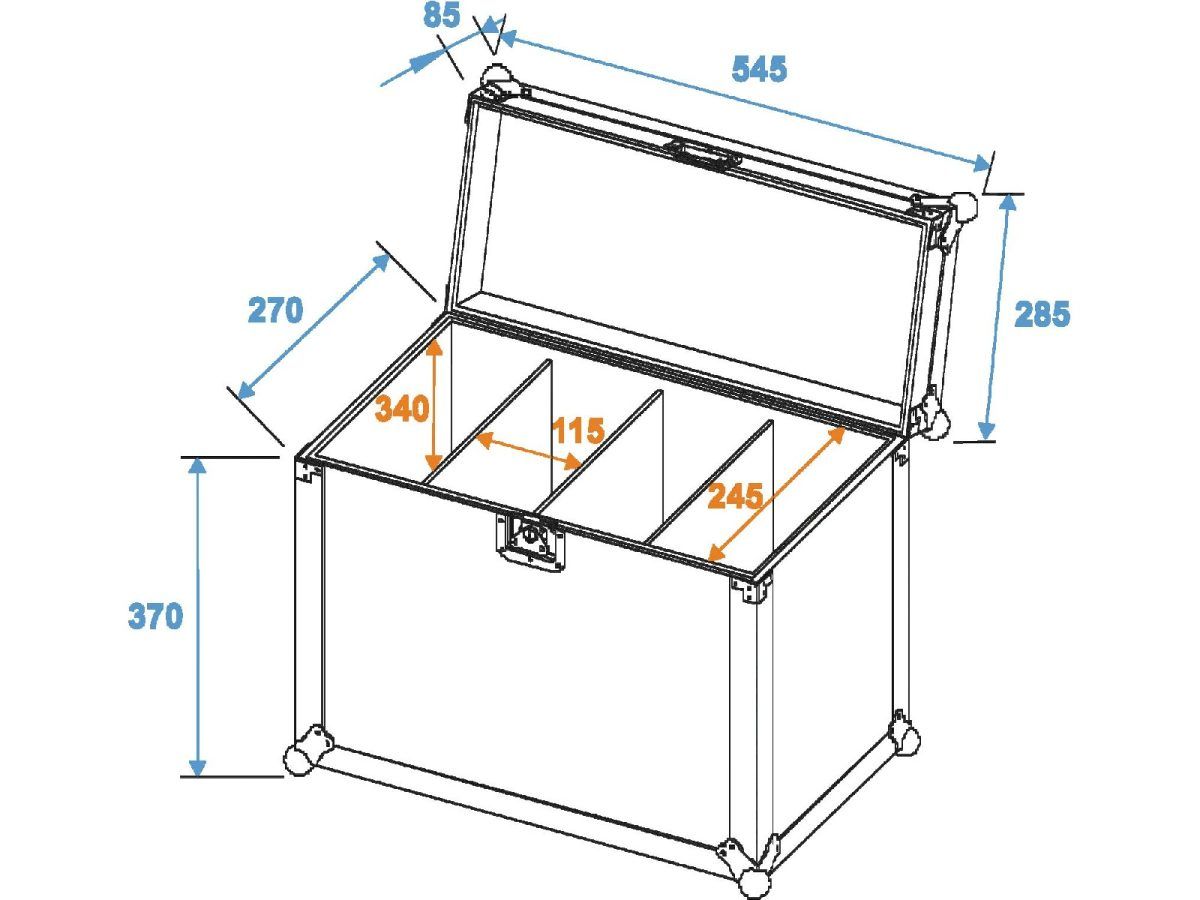 85
545
270
285
340
115
245
370